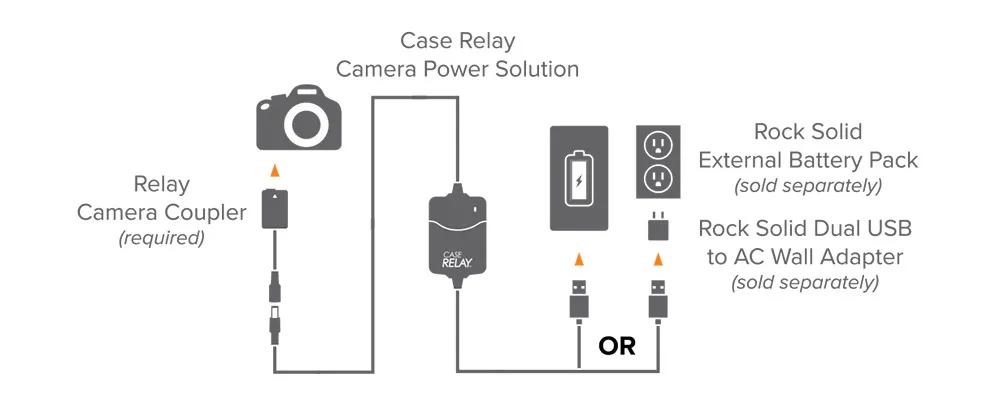 Case Relay
Camera Power Solution

Relay
Camera Coupler
(required)

CASE
RELAY

Rock Solid
External Battery Pack
(sold separately)

Rock Solid Dual USB
to AC Wall Adapter
(sold separately)

OR