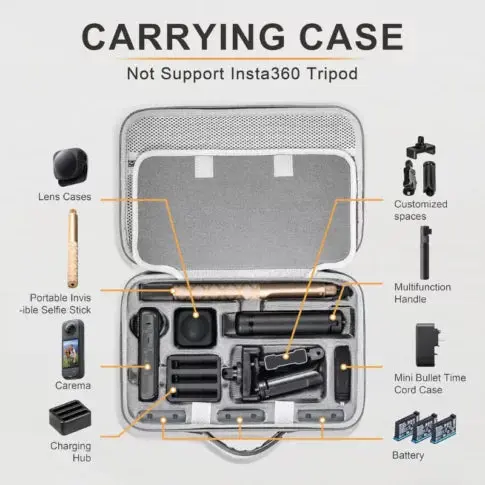 CARRYING CASE

Not Support Insta360 Tripod

Lens Cases

Portable Invis -ible Selfie Stick

Carema

Charging Hub

Customized spaces

Multifunction Handle

Mini Bullet Time Cord Case

Battery