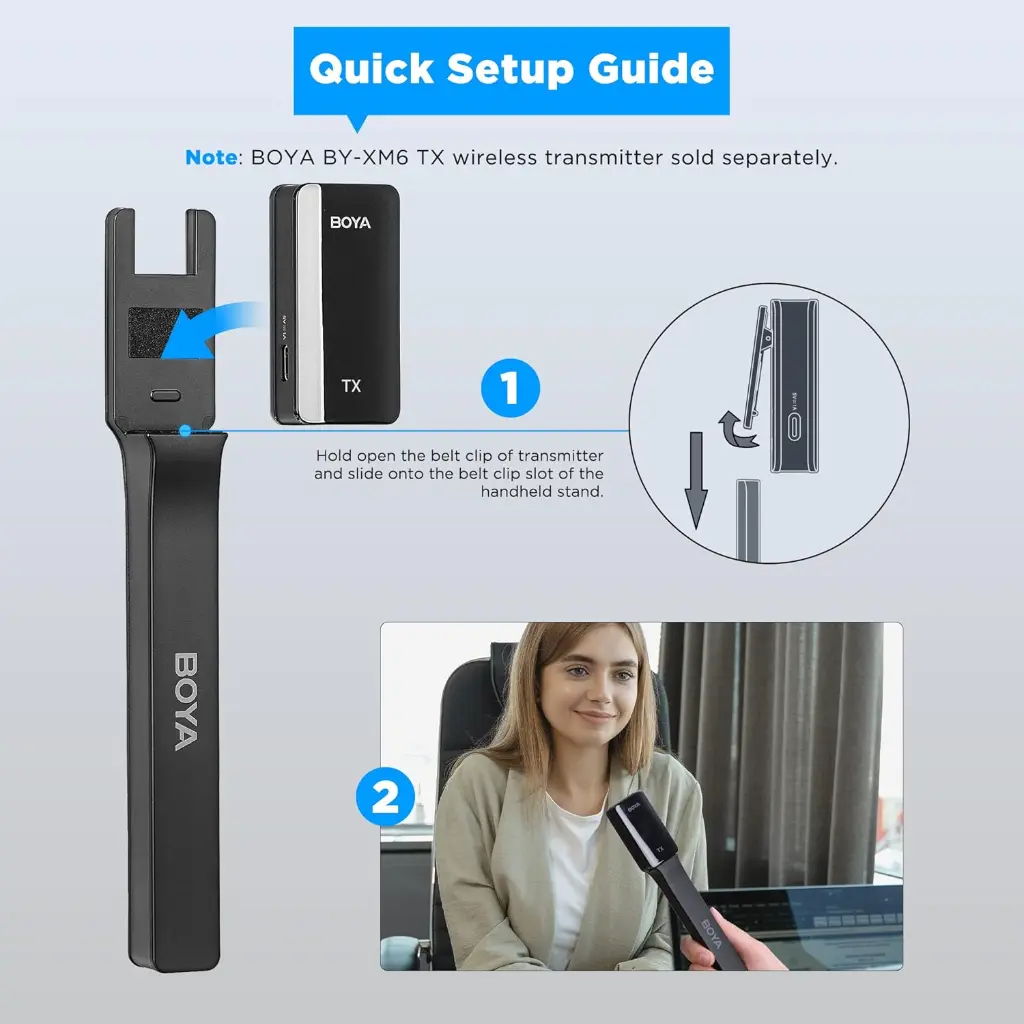 Quick Setup Guide

Note: BOYA BY-XM6 TX wireless transmitter sold separately.

BOYA

TX

1

Hold open the belt clip of transmitter and slide onto the belt clip slot of the handheld stand.

BOYA

2

BOYA

TX

BOYA