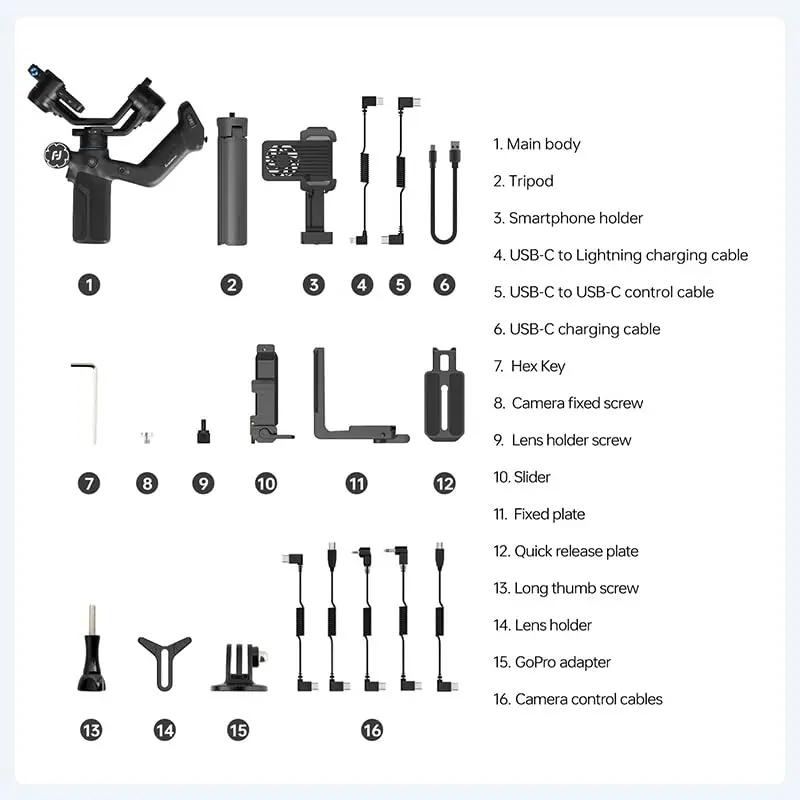 1
2
3
4
5
6

7
8
9
10
11
12

13
14
15
16

1. Main body
2. Tripod
3. Smartphone holder
4. USB-C to Lightning charging cable
5. USB-C to USB-C control cable
6. USB-C charging cable
7. Hex Key
8. Camera fixed screw
9. Lens holder screw
10. Slider
11. Fixed plate
12. Quick release plate
13. Long thumb screw
14. Lens holder
15. GoPro adapter
16. Camera control cables